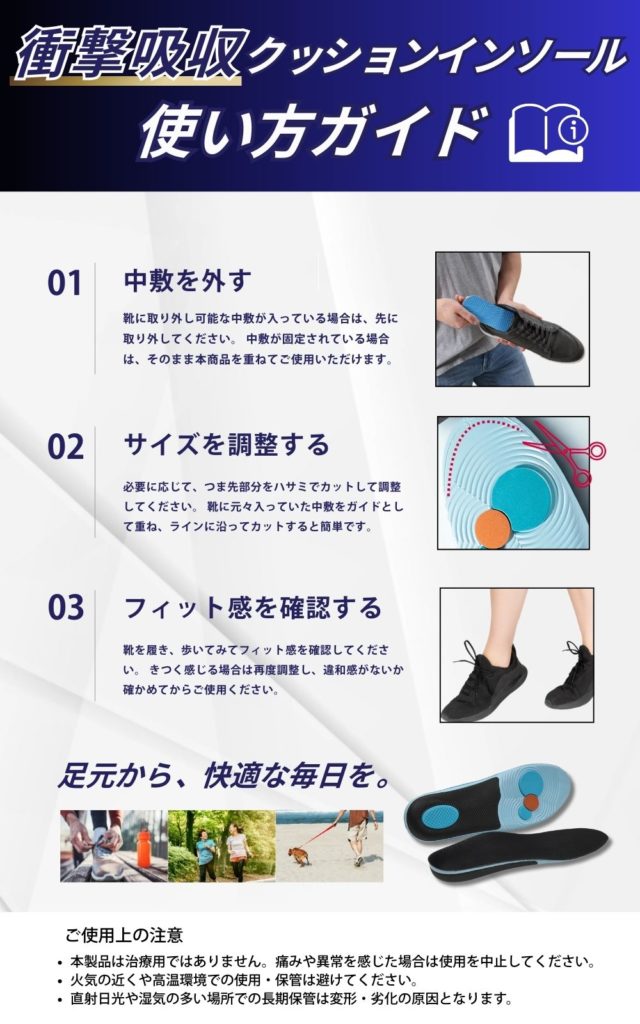 衝撃吸収クッションインソール

使い方ガイド

01

中敷を外す

靴に取り外し可能な中敷が入っている場合は、先に取り外してください。 中敷が固定されている場合は、そのまま本商品を重ねてご使用いただけます。

02

サイズを調整する

必要に応じて、つま先部分をハサミでカットして調整してください。 靴に元々入っていた中敷をガイドとして重ね、ラインに沿ってカットすると簡単です。

03

フィット感を確認する

靴を履き、歩いてみてフィット感を確認してください。 きつく感じる場合は再度調整し、違和感がないか確かめてからご使用ください。

足元から、快適な毎日を。

ご使用上の注意

• 本製品は治療用ではありません。痛みや異常を感じた場合は使用を中止してください。
• 火気の近くや高温環境での使用・保管は避けてください。
• 直射日光や湿気の多い場所での長期保管は変形・劣化の原因となります。